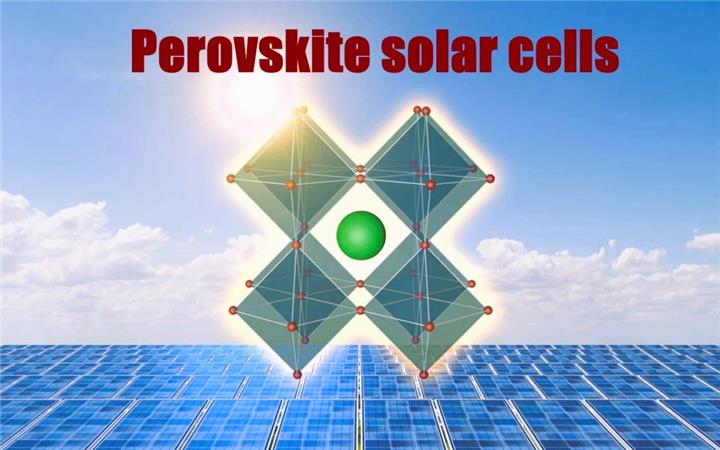 Perovskite solar cells